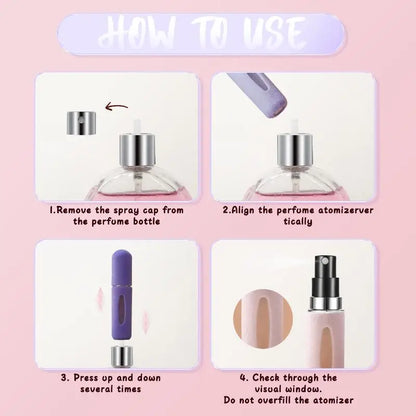 HOW TO USE

1.Remove the spray cap from the perfume bottle

2.Align the perfume atomizerver tically

3. Press up and down several times

4. Check through the visual window.
Do not overfill the atomizer